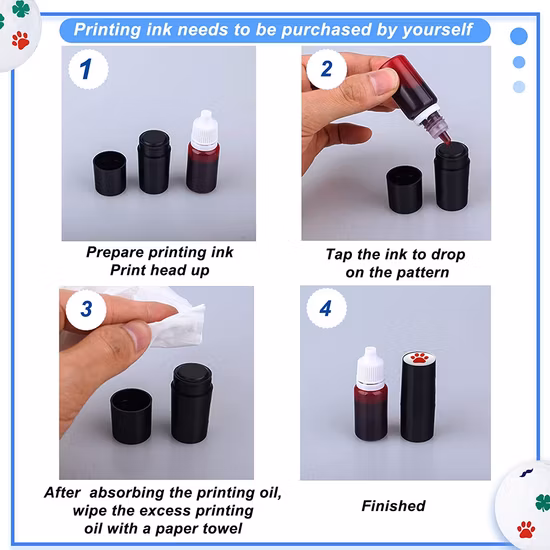 Printing ink needs to be purchased by yourself

1

Prepare printing ink
Print head up

2

Tap the ink to drop
on the pattern

3

After absorbing the printing oil,
wipe the excess printing
oil with a paper towel

4

Finished